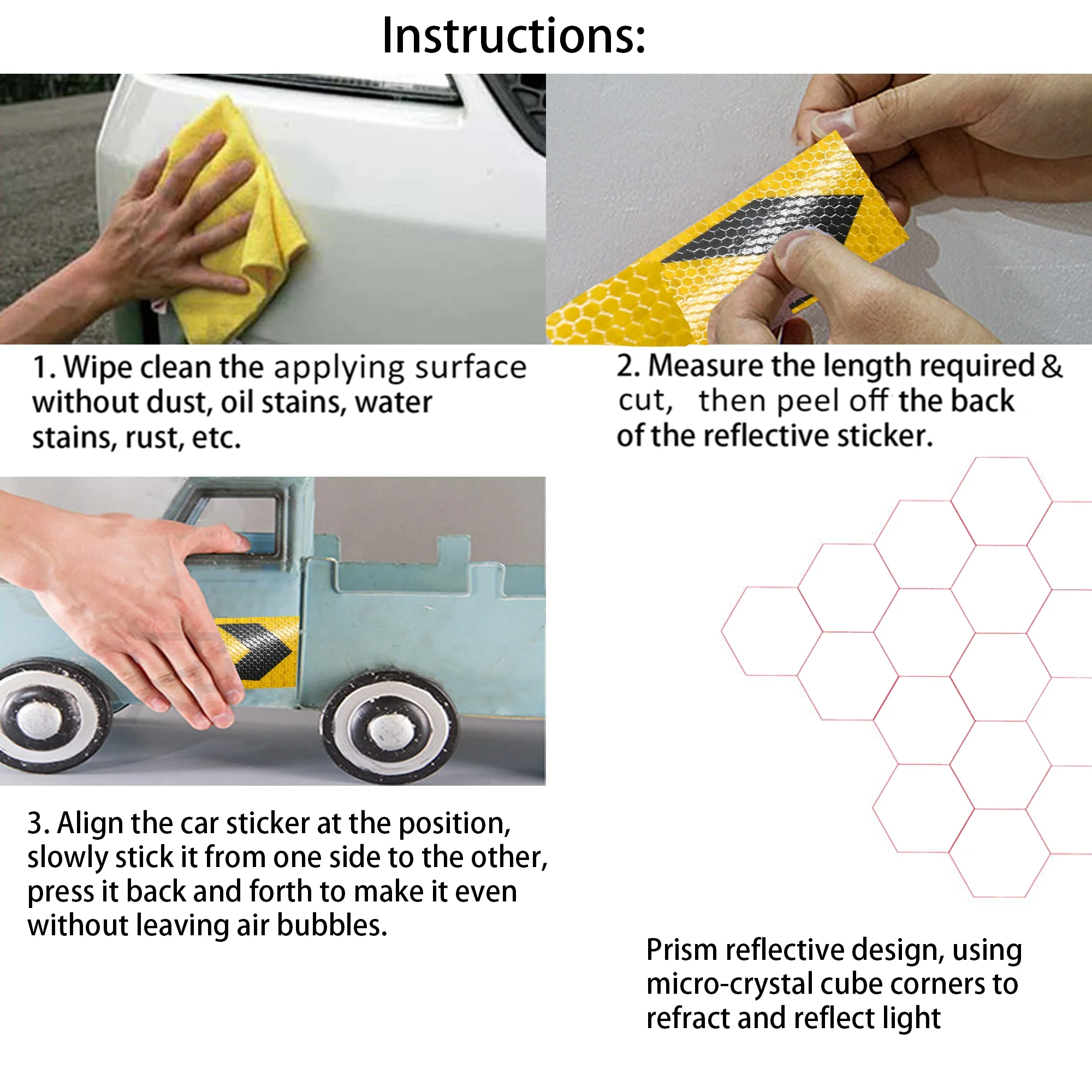 Instructions:

1. Wipe clean the applying surface without dust, oil stains, water stains, rust, etc.

2. Measure the length required & cut, then peel off the back of the reflective sticker.

3. Align the car sticker at the position, slowly stick it from one side to the other, press it back and forth to make it even without leaving air bubbles.

Prism reflective design, using micro-crystal cube corners to refract and reflect light